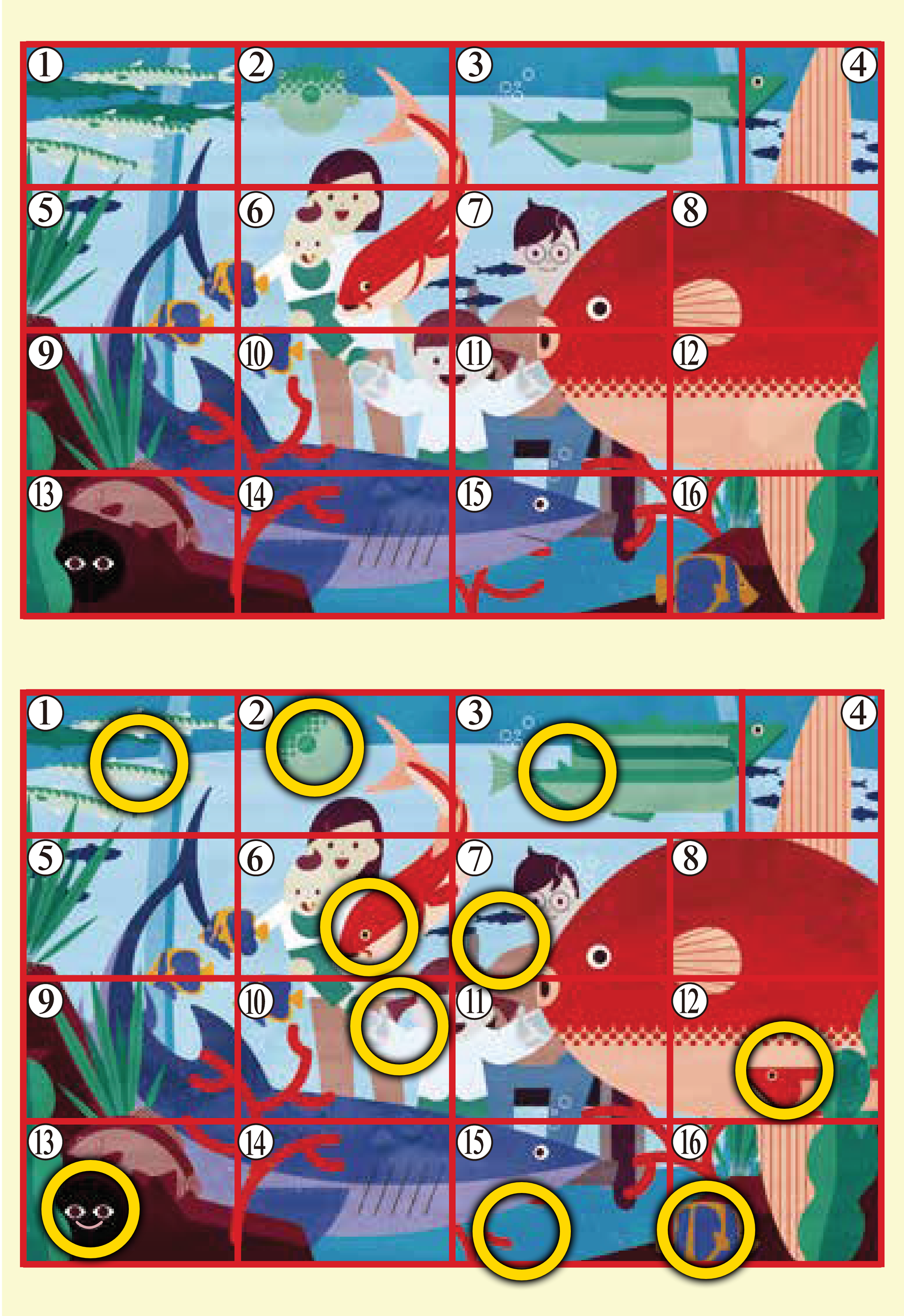 1 2 3 4
5 6 7 8
9 10 11 12
13 14 15 16

1 2 3 4
5 6 7 8
9 10 11 12
13 14 15 16